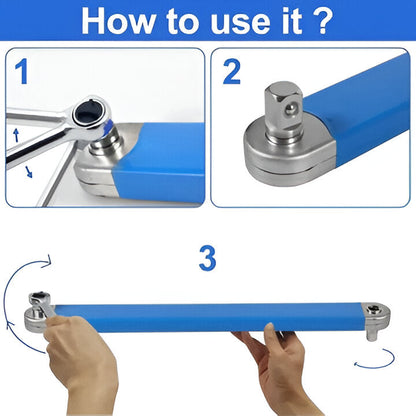 How to use it ?

1

2

3