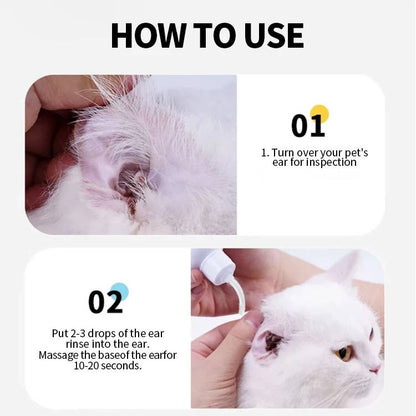 HOW TO USE

01

1. Turn over your pet's ear for inspection

02

Put 2-3 drops of the ear rinse into the ear. Massage the baseof the earfor 10-20 seconds.