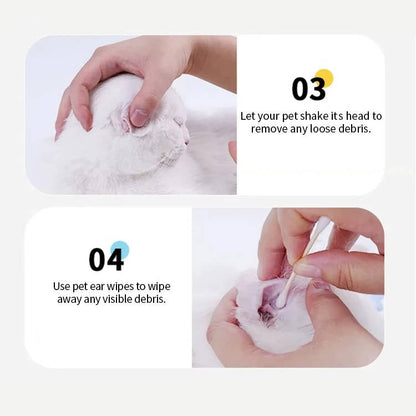 03

Let your pet shake its head to remove any loose debris.

04

Use pet ear wipes to wipe away any visible debris.