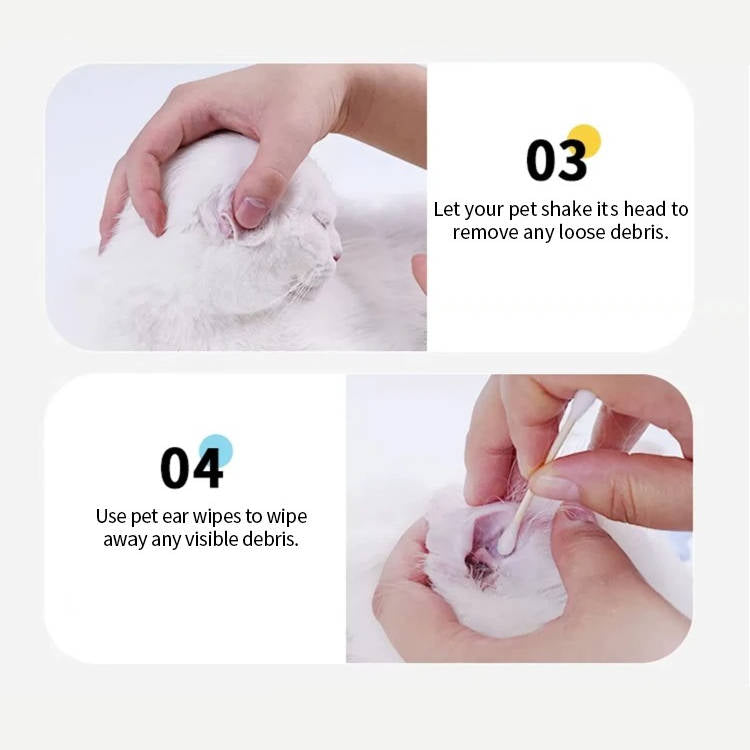 03

Let your pet shake its head to remove any loose debris.

04

Use pet ear wipes to wipe away any visible debris.