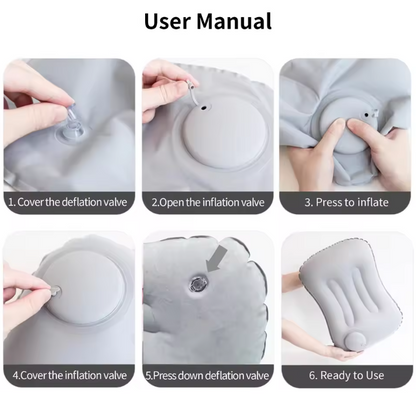 User Manual

1. Cover the deflation valve

2.Open the inflation valve

3. Press to inflate

4.Cover the inflation valve

5.Press down deflation valve

6. Ready to Use