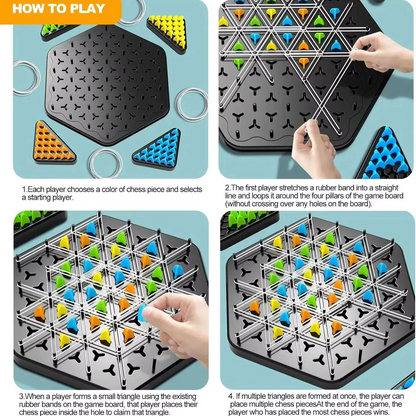 HOW TO PLAY

1.Each player chooses a color of chess piece and selects a starting player.

2.The first player stretches a rubber band into a straight line and loops it around the four pillars of the game board (without crossing over any holes on the board).

3.When a player forms a small triangle using the existing rubber bands on the game board, that player places their chess piece inside the hole to claim that triangle.

4. If multiple triangles are formed at once, the player can place multiple chess piecesAt the end of the game, the player who has placed the most chess pieces wins.