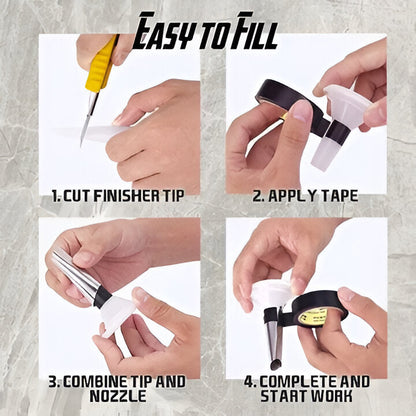 EASY TO FILL

1. CUT FINISHER TIP

2. APPLY TAPE

3. COMBINE TIP AND NOZZLE

4. COMPLETE AND START WORK